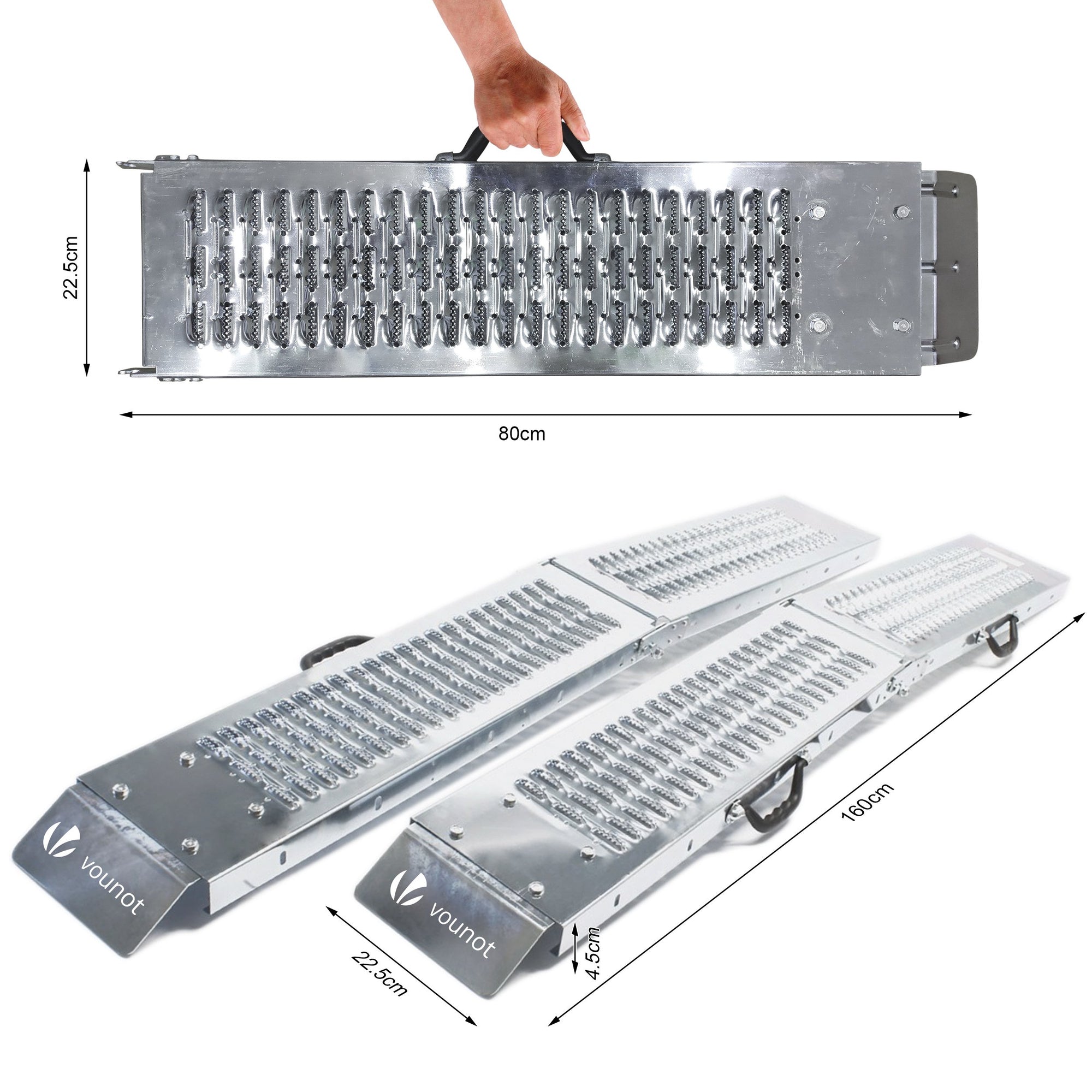 22.5cm

80cm

vounot

vounot

22.5cm

4.5cm

160cm